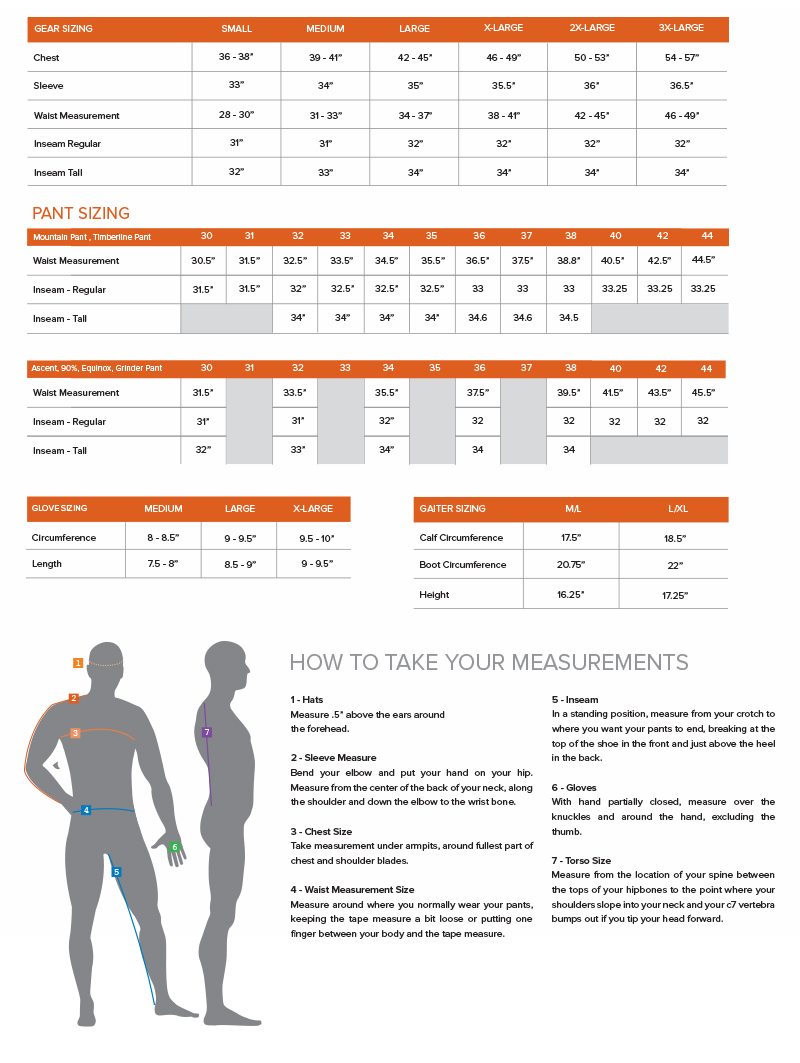 | GEAR SIZING | SMALL | MEDIUM | LARGE | X-LARGE | 2X-LARGE | 3X-LARGE |
|---|---|---|---|---|---|---|
| Chest | 36 - 38" | 39 - 41" | 42 - 45" | 46 - 49" | 50 - 53" | 54 - 57" |
| Sleeve | 33" | 34" | 35" | 35.5" | 36" | 36.5" |
| Waist Measurement | 28 - 30" | 31 - 33" | 34 - 37" | 38 - 41" | 42 - 45" | 46 - 49" |
| Inseam Regular | 31" | 31" | 32" | 32" | 32" | 32" |
| Inseam Tall | 32" | 33" | 34" | 34" | 34" | 34" |

PANT SIZING

| Mountain Pant , Timberline Pant | 30 | 31 | 32 | 33 | 34 | 35 | 36 | 37 | 38 | 40 | 42 | 44 |
|---|---|---|---|---|---|---|---|---|---|---|---|---|
| Waist Measurement | 30.5" | 31.5" | 32.5" | 33.5" | 34.5" | 35.5" | 36.5" | 37.5" | 38.8" | 40.5" | 42.5" | 44.5" |
| Inseam - Regular | 31.5" | 31.5" | 32" | 32.5" | 32.5" | 32.5" | 33 | 33 | 33 | 33.25 | 33.25 | 33.25 |
| Inseam - Tall | | | 34" | 34" | 34" | 34" | 34.6 | 34.6 | 34.5 | | | |

| Ascent, 90%, Equinox, Grinder Pant | 30 | 31 | 32 | 33 | 34 | 35 | 36 | 37 | 38 | 40 | 42 | 44 |
|---|---|---|---|---|---|---|---|---|---|---|---|---|
| Waist Measurement | 31.5" | | 33.5" | | 35.5" | | 37.5" | | 39.5" | 41.5" | 43.5" | 45.5" |
| Inseam - Regular | 31" | | 31" | | 32" | | 32 | | 32 | 32 | 32 | 32 |
| Inseam - Tall | 32" | | 33" | | 34" | | 34 | | 34 | | | |

| GLOVE SIZING | MEDIUM | LARGE | X-LARGE |
|---|---|---|---|
| Circumference | 8 - 8.5" | 9 - 9.5" | 9.5 - 10" |
| Length | 7.5 - 8" | 8.5 - 9" | 9 - 9.5" |

| GAITER SIZING | M/L | L/XL |
|---|---|---|
| Calf Circumference | 17.5" | 18.5" |
| Boot Circumference | 20.75" | 22" |
| Height | 16.25" | 17.25" |

1 2 3 4 5 6 7

HOW TO TAKE YOUR MEASUREMENTS

1 - Hats
Measure .5" above the ears around the forehead.

2 - Sleeve Measure
Bend your elbow and put your hand on your hip. Measure from the center of the back of your neck, along the shoulder and down the elbow to the wrist bone.

3 - Chest Size
Take measurement under armpits, around fullest part of chest and shoulder blades.

4 - Waist Measurement Size
Measure around where you normally wear your pants, keeping the tape measure a bit loose or putting one finger between your body and the tape measure.

5 - Inseam
In a standing position, measure from your crotch to where you want your pants to end, breaking at the top of the shoe in the front and just above the heel in the back.

6 - Gloves
With hand partially closed, measure over the knuckles and around the hand, excluding the thumb.

7 - Torso Size
Measure from the location of your spine between the tops of your hipbones to the point where your shoulders slope into your neck and your c7 vertebra bumps out if you tip your head forward.